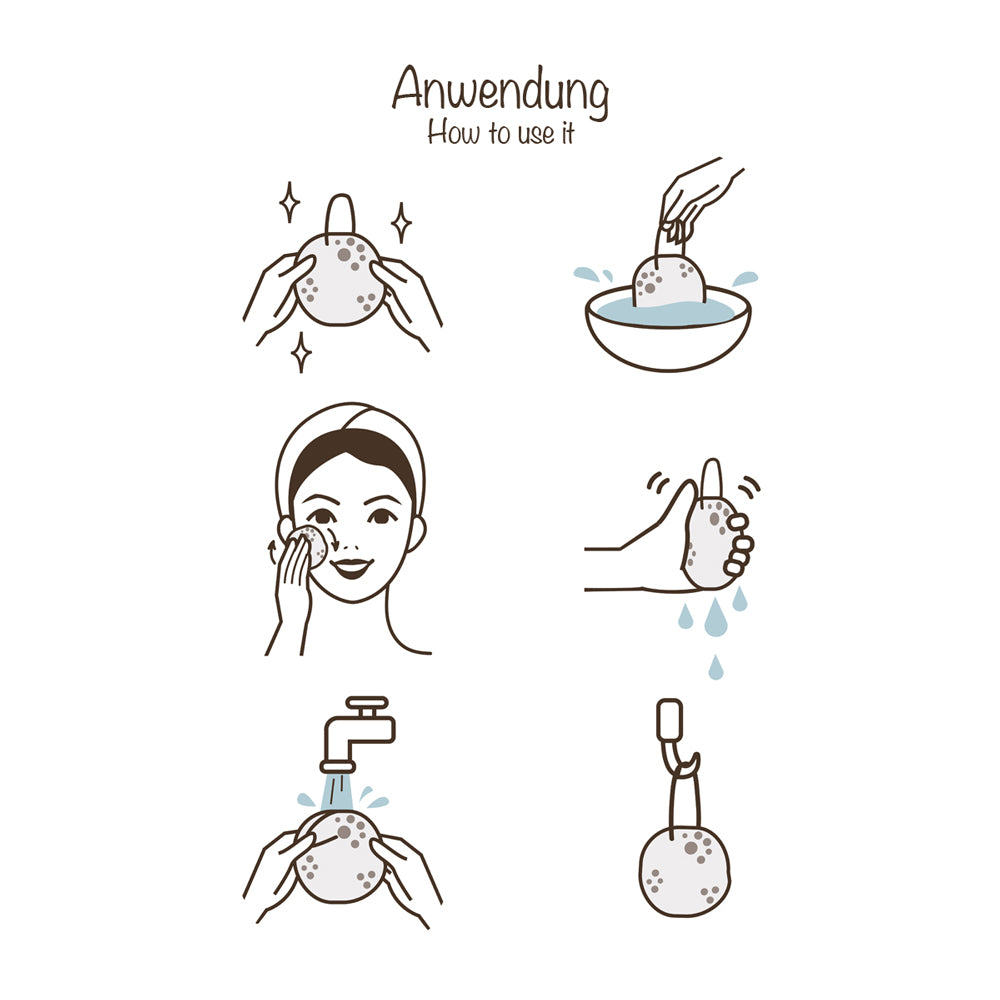 Anwendung
How to use it